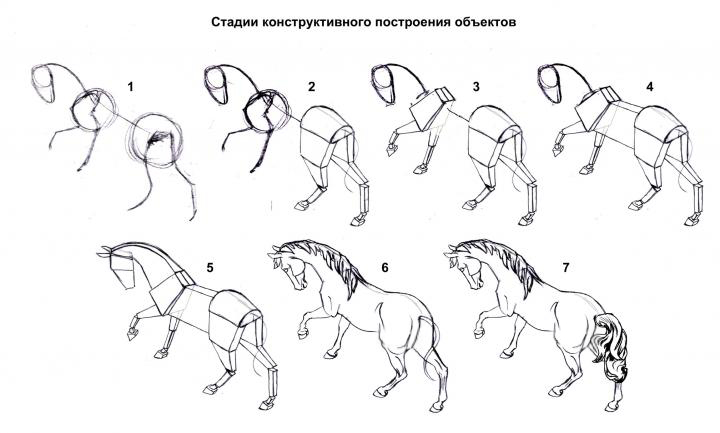 Стадии конструктивного построения объектов

1

2

3

4

5

6

7