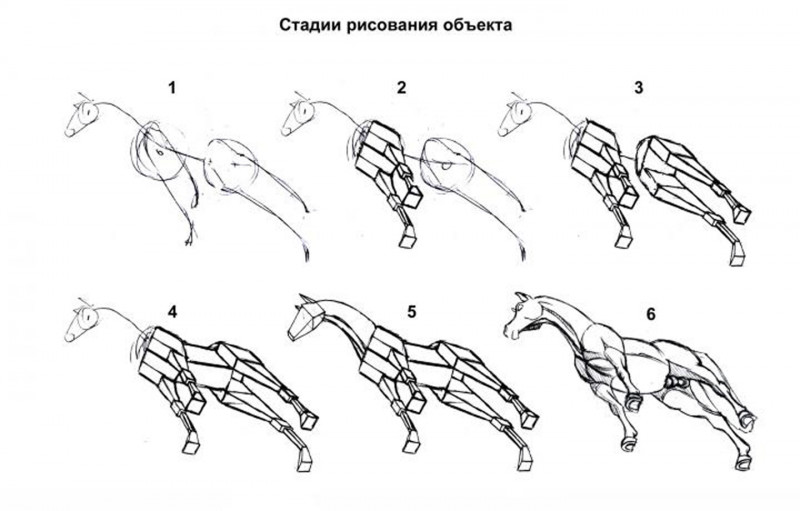 Стадии рисования объекта

1

2

3

4

5

6